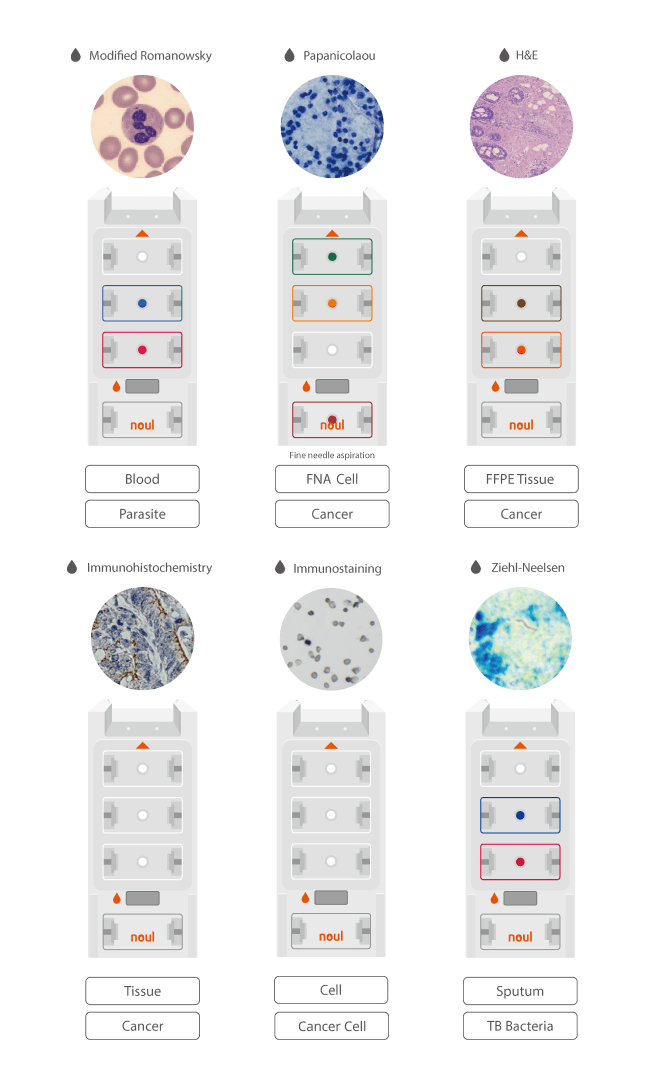 Modified Romanowsky

noul

Blood

Parasite

Papanicolaou

noul

Fine needle aspiration

FNA Cell

Cancer

H&E

noul

FFPE Tissue

Cancer

Immunohistochemistry

noul

Tissue

Cancer

Immunostaining

noul

Cell

Cancer Cell

Ziehl-Neelsen

noul

Sputum

TB Bacteria